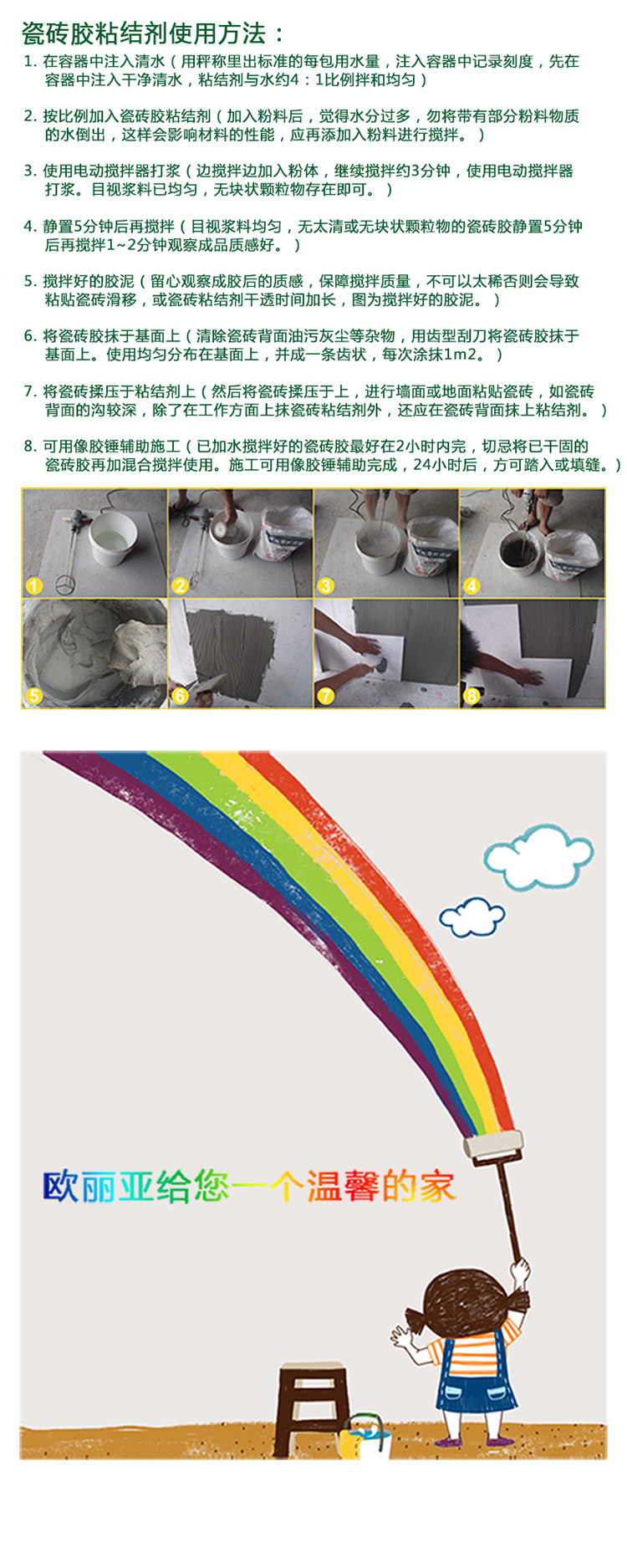 瓷砖胶粘结剂使用方法：

1. 在容器中注入清水（用秤称里出标准的每包用水量，注入容器中记录刻度，先在容器中注入干净清水，粘结剂与水约4：1比例拌和均匀）

2. 按比例加入瓷砖胶粘结剂（加入粉料后，觉得水分过多，勿将带有部分粉料物质的水倒出，这样会影响材料的性能，应再添加入粉料进行搅拌。）

3. 使用电动搅拌器打浆（边搅拌边加入粉体，继续搅拌约3分钟，使用电动搅拌器打浆。目视浆料已均匀，无块状颗粒物存在即可。）

4. 静置5分钟后再搅拌（目视浆料均匀，无太清或无块状颗粒物的瓷砖胶静置5分钟后再搅拌1~2分钟观察成品质感好。）

5. 搅拌好的胶泥（留心观察成胶后的质感，保障搅拌质量，不可以太稀否则会导致粘贴瓷砖滑移，或瓷砖粘结剂干透时间加长，图为搅拌好的胶泥。）

6. 将瓷砖胶抹于基面上（清除瓷砖背面油污灰尘等杂物，用齿型刮刀将瓷砖胶抹于基面上。使用均匀分布在基面上，并成一条齿状，每次涂抹1m2。）

7. 将瓷砖揉压于粘结剂上（然后将瓷砖揉压于上，进行墙面或地面粘贴瓷砖，如瓷砖背面的沟较深，除了在工作方面上抹瓷砖粘结剂外，还应在瓷砖背面抹上粘结剂。）

8. 可用像胶锤辅助施工（已加水搅拌好的瓷砖胶最好在2小时内完，切忌将已干固的瓷砖胶再加混合搅拌使用。施工可用像胶锤辅助完成，24小时后，方可踏入或填缝。）

1 2 3 4 5 6 7 8

欧丽亚给您一个温馨的家